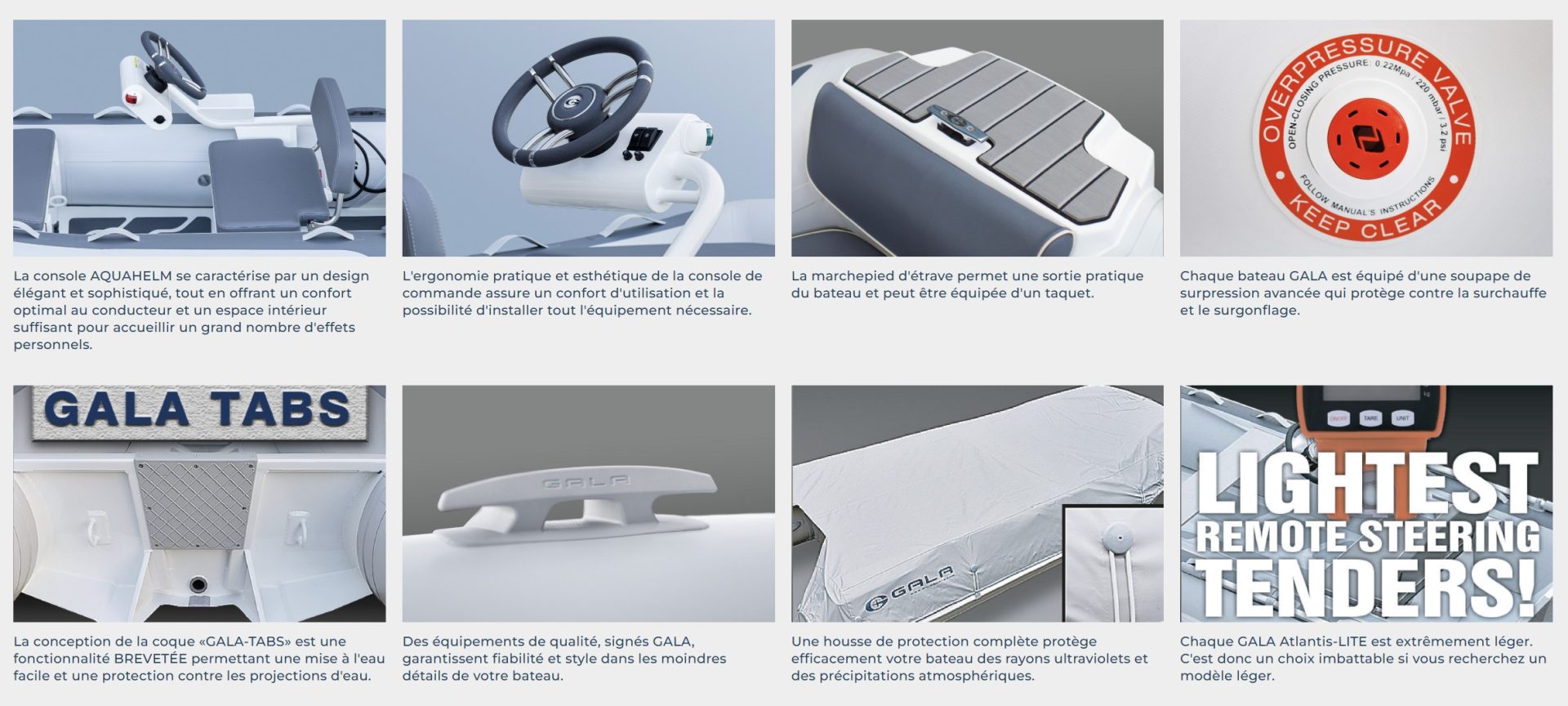 La console AQUAHELM se caractérise par un design élégant et sophistiqué, tout en offrant un confort optimal au conducteur et un espace intérieur suffisant pour accueillir un grand nombre d'effets personnels.

L'ergonomie pratique et esthétique de la console de commande assure un confort d'utilisation et la possibilité d'installer tout l'équipement nécessaire.

La marchepied d'étrave permet une sortie pratique du bateau et peut être équipée d'un taquet.

OVERPRESSURE VALVE
OPEN-CLOSING PRESSURE: 0.22Mpa / 220 mbar / 3.2 psi
FOLLOW MANUAL'S INSTRUCTIONS
KEEP CLEAR

Chaque bateau GALA est équipé d'une soupape de surpression avancée qui protège contre la surchauffe et le surgonflage.

GALA TABS

La conception de la coque «GALA-TABS» est une fonctionnalité BREVETÉE permettant une mise à l'eau facile et une protection contre les projections d'eau.

GALA

Des équipements de qualité, signés GALA, garantissent fiabilité et style dans les moindres détails de votre bateau.

GALA

Une housse de protection complète protège efficacement votre bateau des rayons ultraviolets et des précipitations atmosphériques.

ON/OFF TARE UNIT

LIGHTEST REMOTE STEERING TENDERS!

Chaque GALA Atlantis-LITE est extrêmement léger. C'est donc un choix imbattable si vous recherchez un modèle léger.